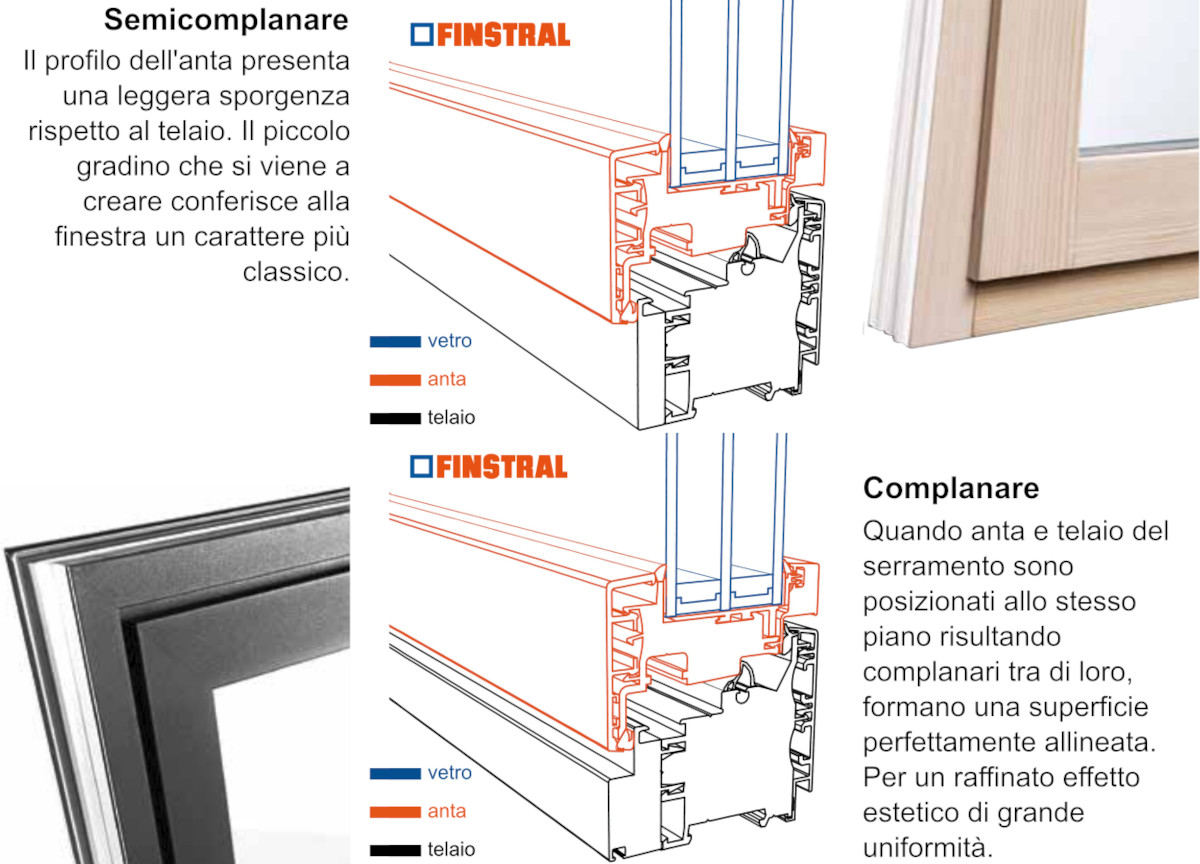 Semicomplanare

Il profilo dell'anta presenta una leggera sporgenza rispetto al telaio. Il piccolo gradino che si viene a creare conferisce alla finestra un carattere più classico.

FINSTRAL

vetro
anta
telaio

FINSTRAL

vetro
anta
telaio

Complanare

Quando anta e telaio del serramento sono posizionati allo stesso piano risultando complanari tra di loro, formano una superficie perfettamente allineata. Per un raffinato effetto estetico di grande uniformità.